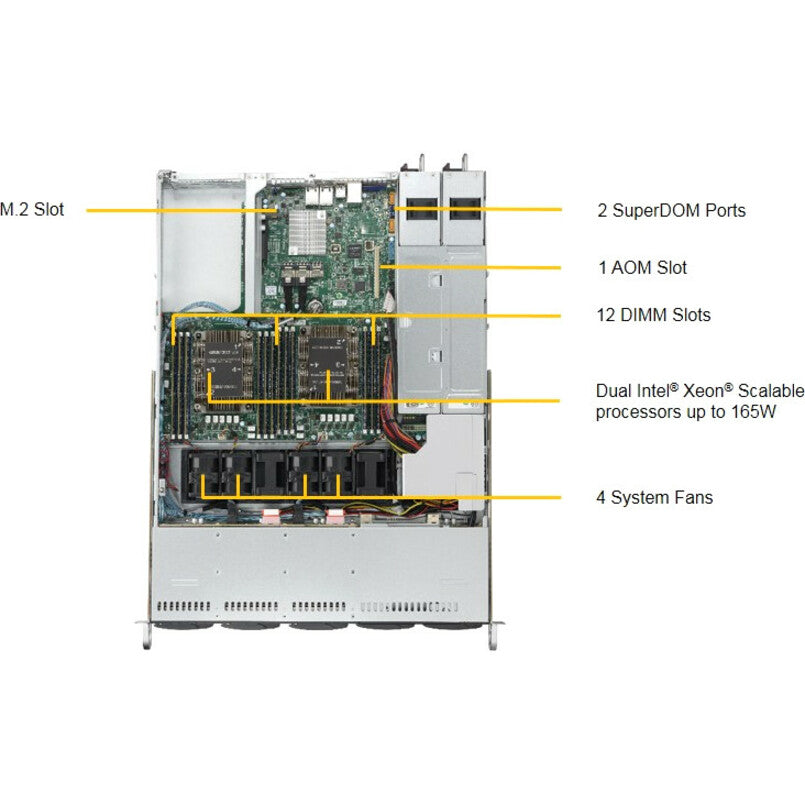 M.2 Slot

2 SuperDOM Ports

1 AOM Slot

12 DIMM Slots

Dual Intel® Xeon® Scalable processors up to 165W

4 System Fans