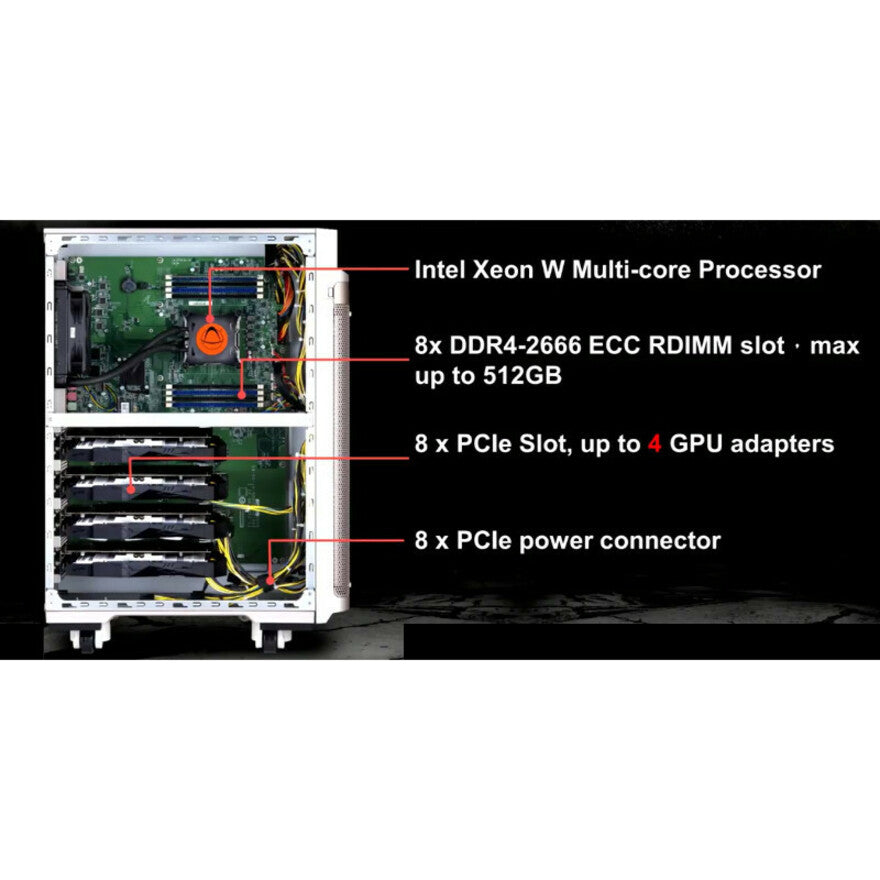 Intel Xeon W Multi-core Processor

8x DDR4-2666 ECC RDIMM slot · max up to 512GB

8 x PCIe Slot, up to 4 GPU adapters

8 x PCIe power connector