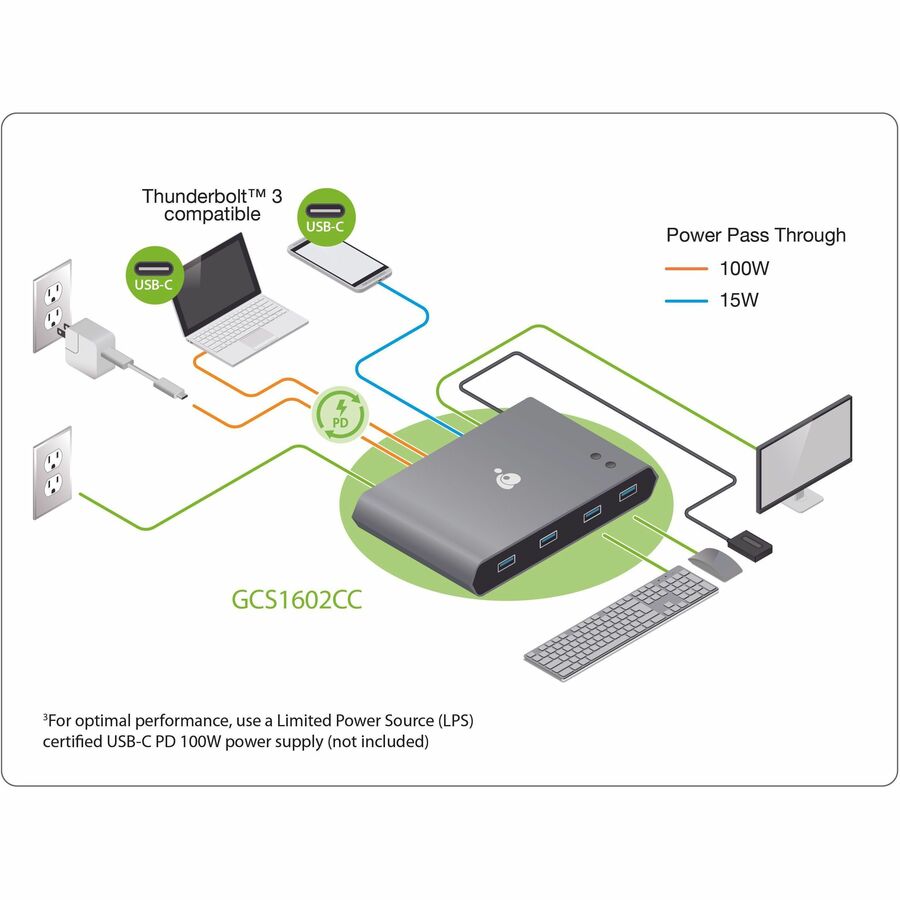 Thunderbolt™ 3 compatible

USB-C

USB-C

Power Pass Through

100W

15W

PD

GCS1602CC

³For optimal performance, use a Limited Power Source (LPS) certified USB-C PD 100W power supply (not included)