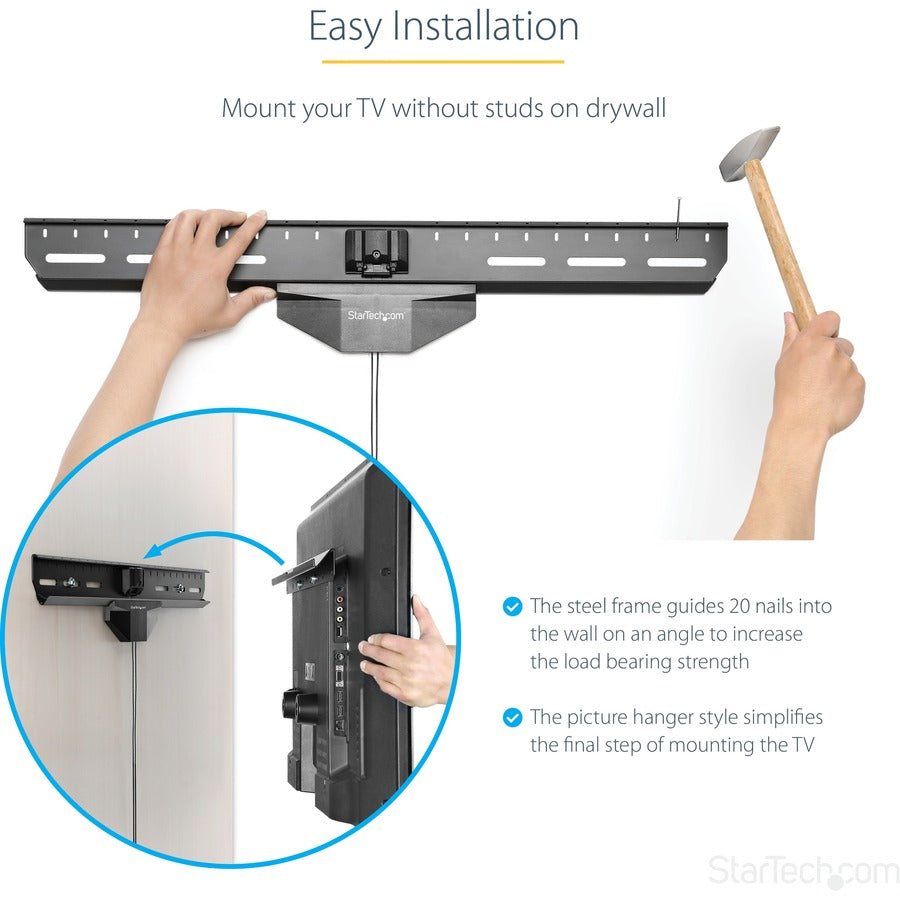 Easy Installation

Mount your TV without studs on drywall

StarTech.com

The steel frame guides 20 nails into the wall on an angle to increase the load bearing strength

The picture hanger style simplifies the final step of mounting the TV

StarTech.com