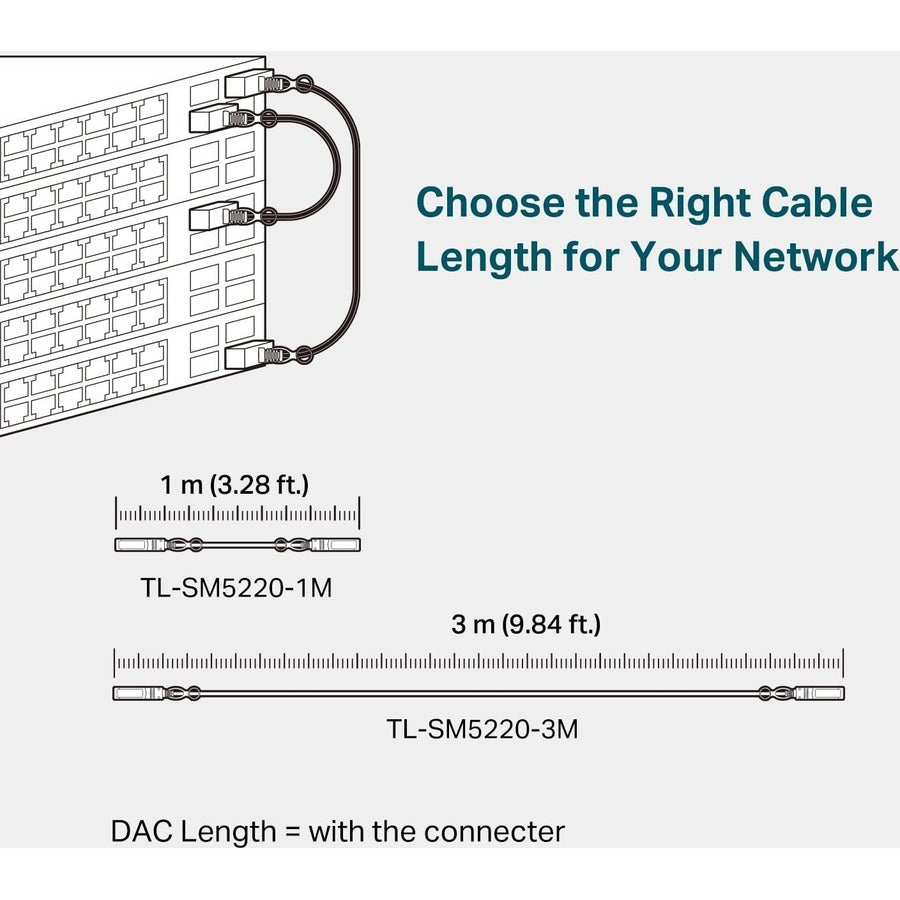 Choose the Right Cable Length for Your Network

1 m (3.28 ft.)

TL-SM5220-1M

3 m (9.84 ft.)

TL-SM5220-3M

DAC Length = with the connecter