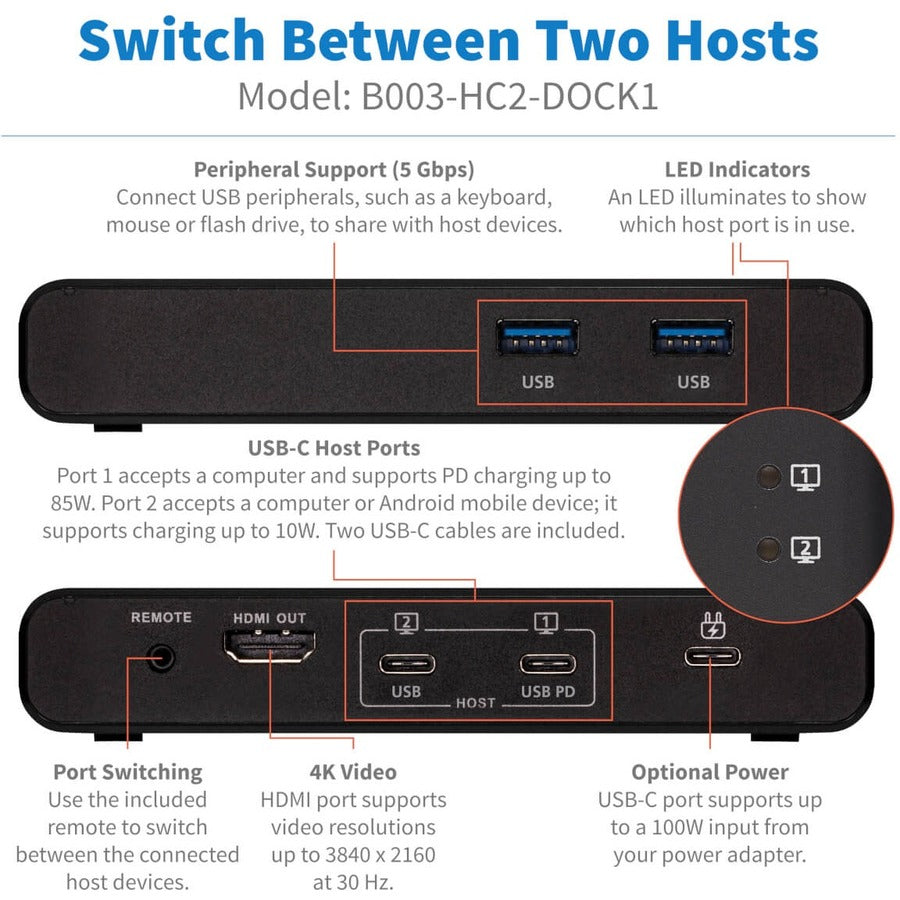 Switch Between Two Hosts
Model: B003-HC2-DOCK1

Peripheral Support (5 Gbps)
Connect USB peripherals, such as a keyboard, mouse or flash drive, to share with host devices.

LED Indicators
An LED illuminates to show which host port is in use.

USB
USB

1
2

USB-C Host Ports
Port 1 accepts a computer and supports PD charging up to 85W. Port 2 accepts a computer or Android mobile device; it supports charging up to 10W. Two USB-C cables are included.

REMOTE
HDMI OUT
2
1
USB
USB PD
HOST

Port Switching
Use the included remote to switch between the connected host devices.

4K Video
HDMI port supports video resolutions up to 3840 x 2160 at 30 Hz.

Optional Power
USB-C port supports up to a 100W input from your power adapter.