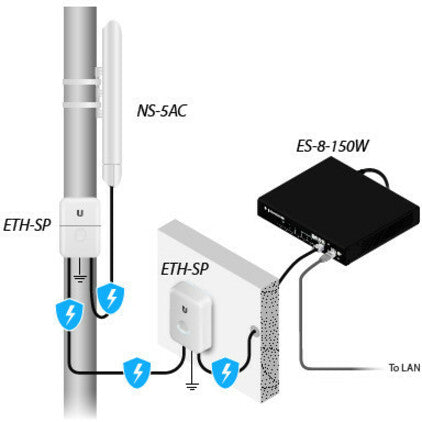 NS-5AC

ES-8-150W

ETH-SP

ETH-SP

To LAN