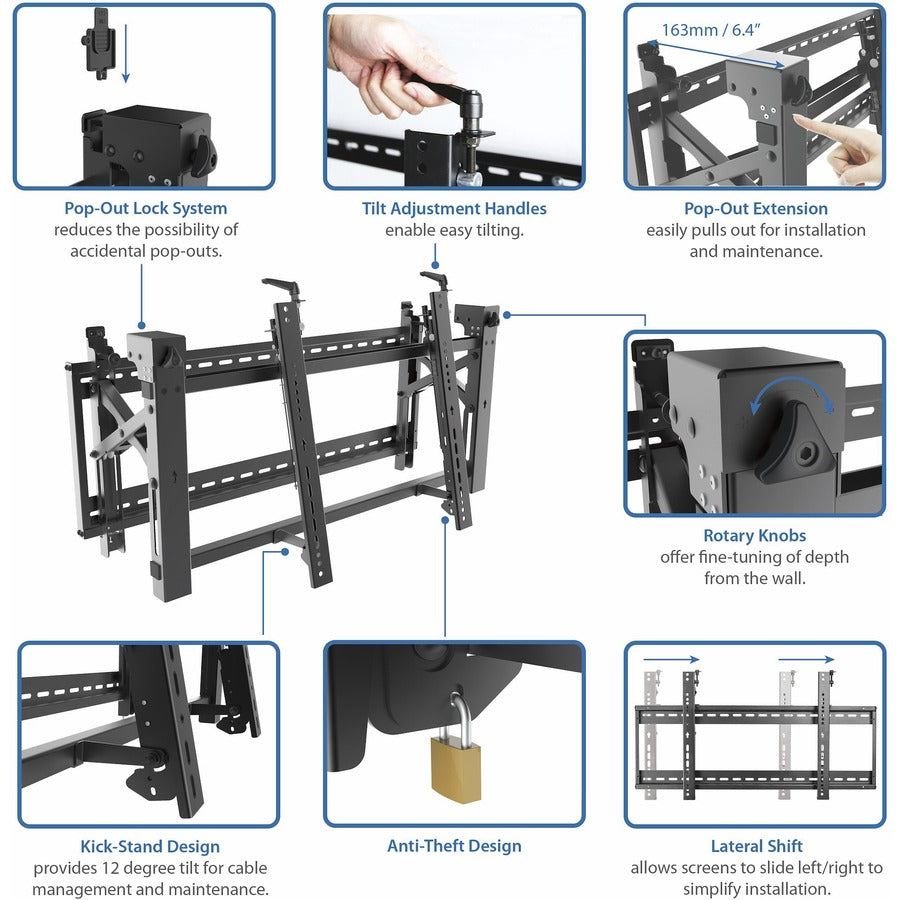 163mm / 6.4"

Pop-Out Lock System
reduces the possibility of accidental pop-outs.

Tilt Adjustment Handles
enable easy tilting.

Pop-Out Extension
easily pulls out for installation and maintenance.

Rotary Knobs
offer fine-tuning of depth from the wall.

Kick-Stand Design
provides 12 degree tilt for cable management and maintenance.

Anti-Theft Design

Lateral Shift
allows screens to slide left/right to simplify installation.