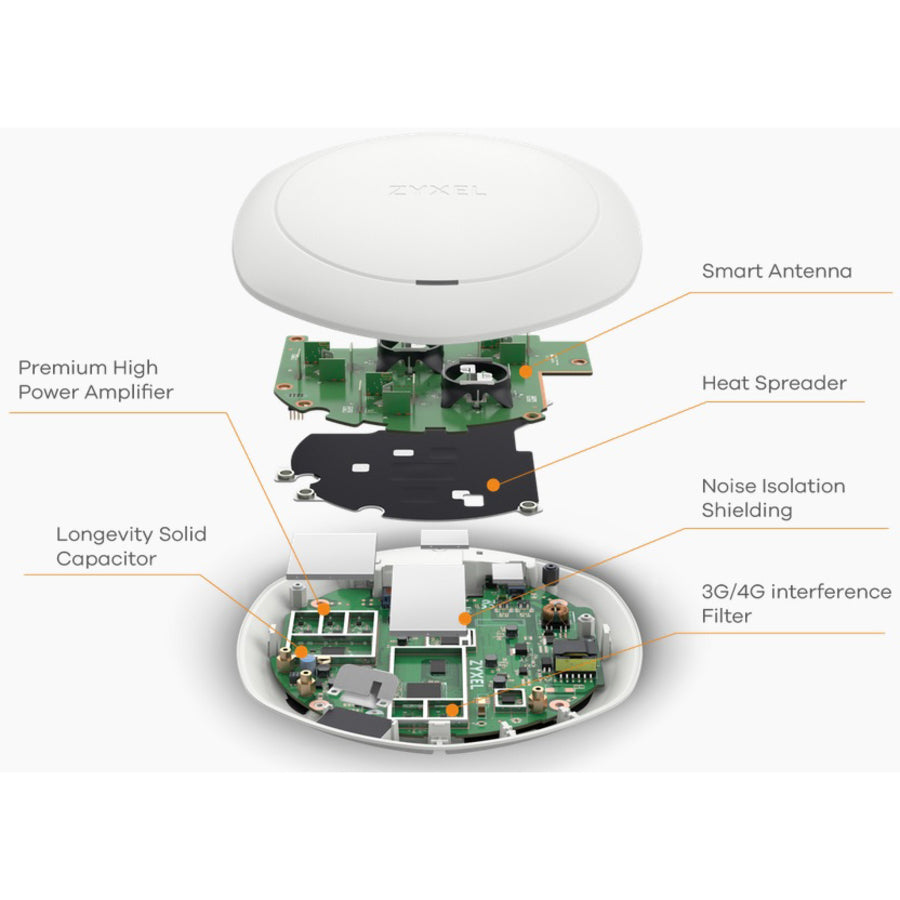 ZYXEL

Smart Antenna

Premium High Power Amplifier

Heat Spreader

Noise Isolation Shielding

Longevity Solid Capacitor

3G/4G interference Filter

ZYXEL