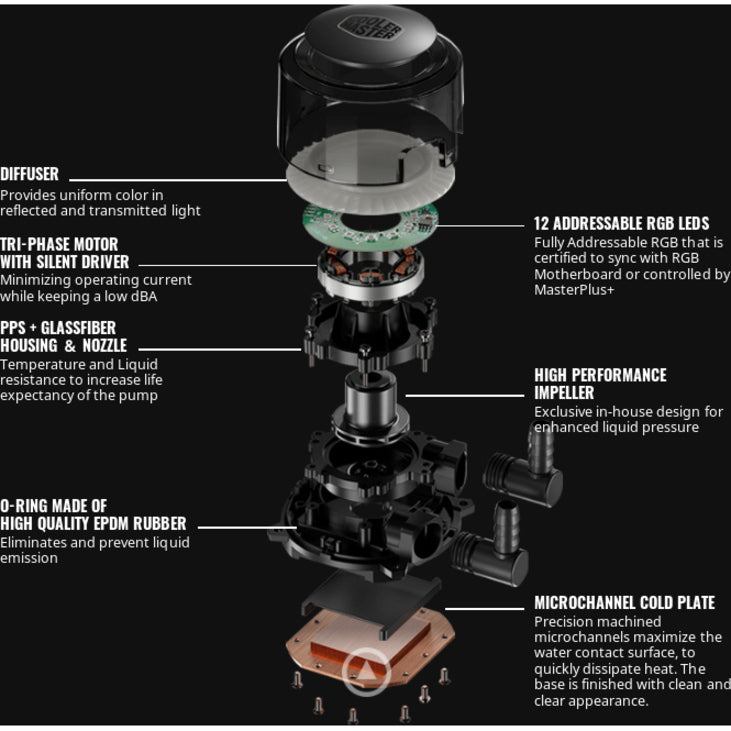 COOLER MASTER

DIFFUSER
Provides uniform color in reflected and transmitted light

TRI-PHASE MOTOR WITH SILENT DRIVER
Minimizing operating current while keeping a low dBA

PPS + GLASSFIBER HOUSING & NOZZLE
Temperature and Liquid resistance to increase life expectancy of the pump

O-RING MADE OF HIGH QUALITY EPDM RUBBER
Eliminates and prevent liquid emission

12 ADDRESSABLE RGB LEDS
Fully Addressable RGB that is certified to sync with RGB Motherboard or controlled by MasterPlus+

HIGH PERFORMANCE IMPELLER
Exclusive in-house design for enhanced liquid pressure

MICROCHANNEL COLD PLATE
Precision machined microchannels maximize the water contact surface, to quickly dissipate heat. The base is finished with clean and clear appearance.