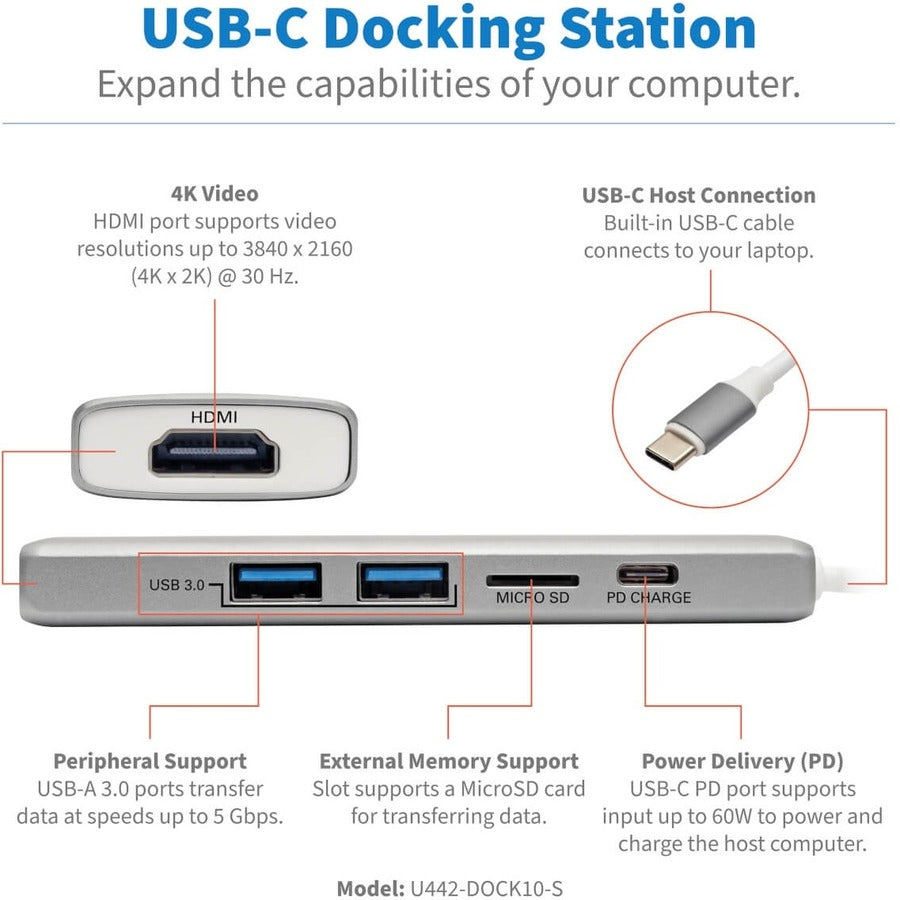 USB-C Docking Station
Expand the capabilities of your computer.

4K Video
HDMI port supports video resolutions up to 3840 x 2160 (4K x 2K) @ 30 Hz.

USB-C Host Connection
Built-in USB-C cable connects to your laptop.

HDMI

USB 3.0

MICRO SD

PD CHARGE

Peripheral Support
USB-A 3.0 ports transfer data at speeds up to 5 Gbps.

External Memory Support
Slot supports a MicroSD card for transferring data.

Power Delivery (PD)
USB-C PD port supports input up to 60W to power and charge the host computer.

Model: U442-DOCK10-S