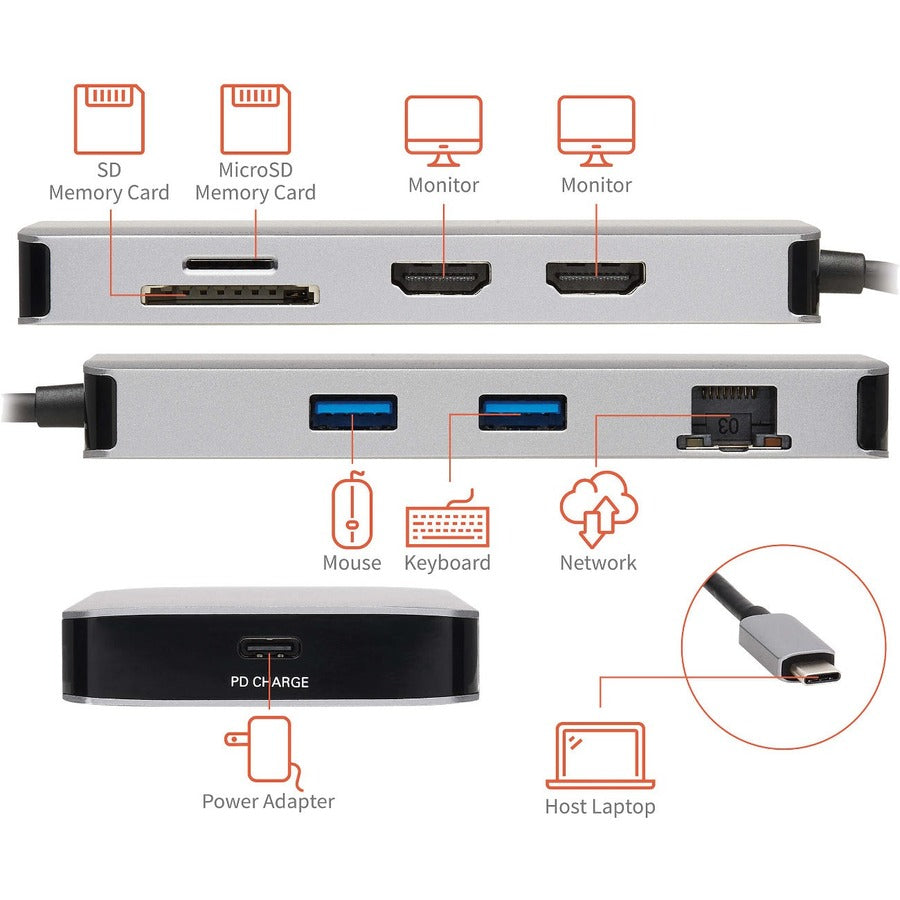 SD
Memory Card

MicroSD
Memory Card

Monitor

Monitor

03

Mouse

Keyboard

Network

PD CHARGE

Power Adapter

Host Laptop