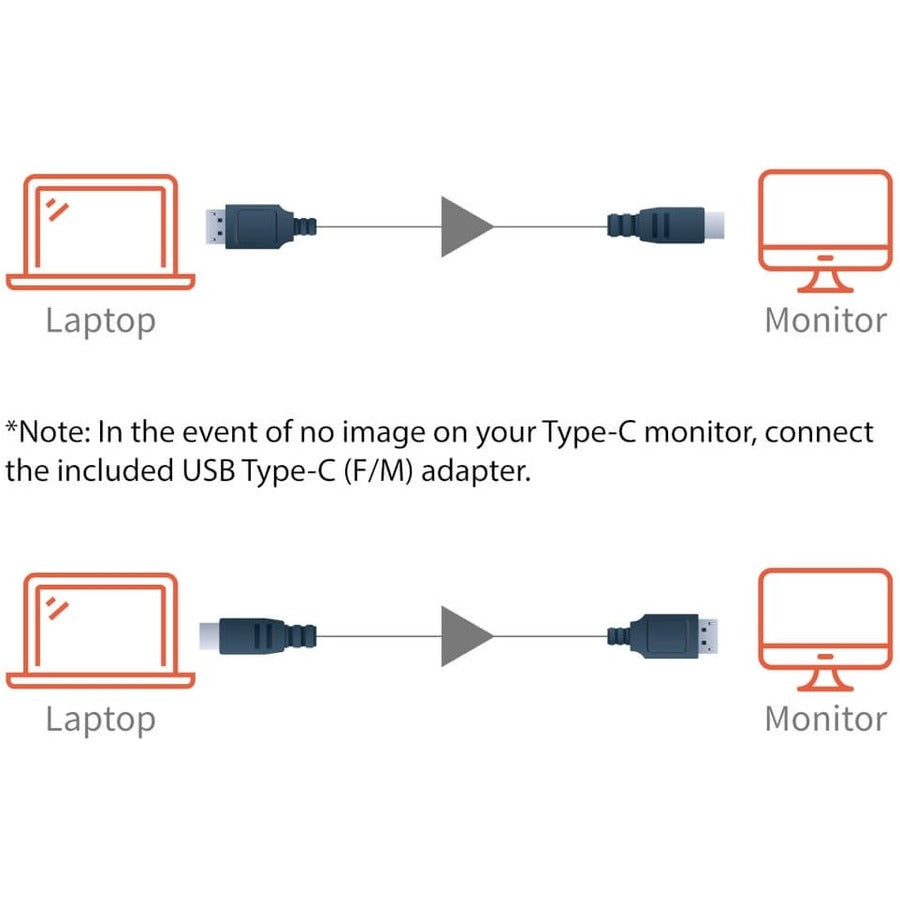 Laptop

Monitor

*Note: In the event of no image on your Type-C monitor, connect the included USB Type-C (F/M) adapter.

Laptop

Monitor