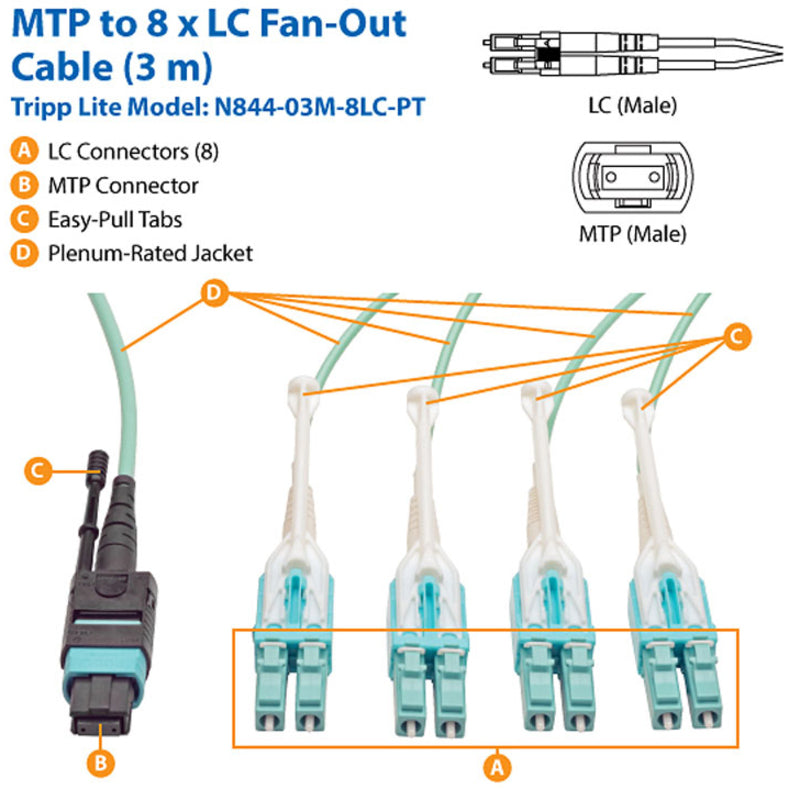 MTP to 8 x LC Fan-Out Cable (3 m)

Tripp Lite Model: N844-03M-8LC-PT

A LC Connectors (8)

B MTP Connector

C Easy-Pull Tabs

D Plenum-Rated Jacket

LC (Male)

MTP (Male)

D

C

C

B

A