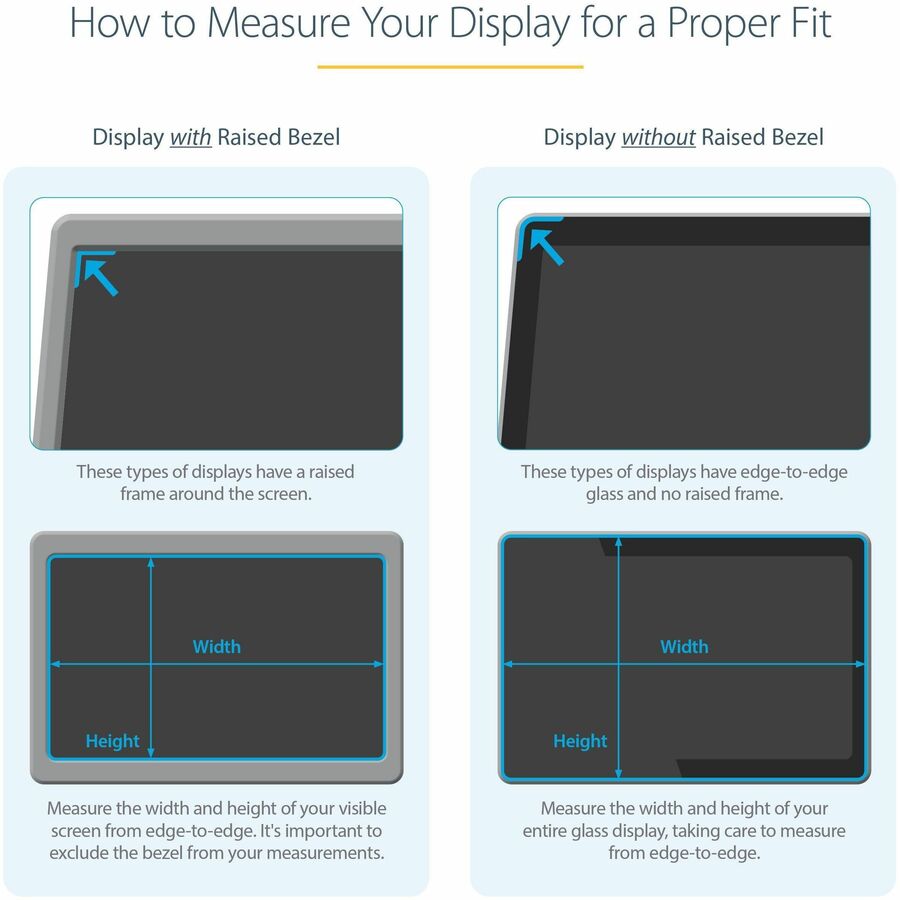 How to Measure Your Display for a Proper Fit

Display with Raised Bezel

These types of displays have a raised frame around the screen.

Width

Height

Measure the width and height of your visible screen from edge-to-edge. It's important to exclude the bezel from your measurements.

Display without Raised Bezel

These types of displays have edge-to-edge glass and no raised frame.

Width

Height

Measure the width and height of your entire glass display, taking care to measure from edge-to-edge.